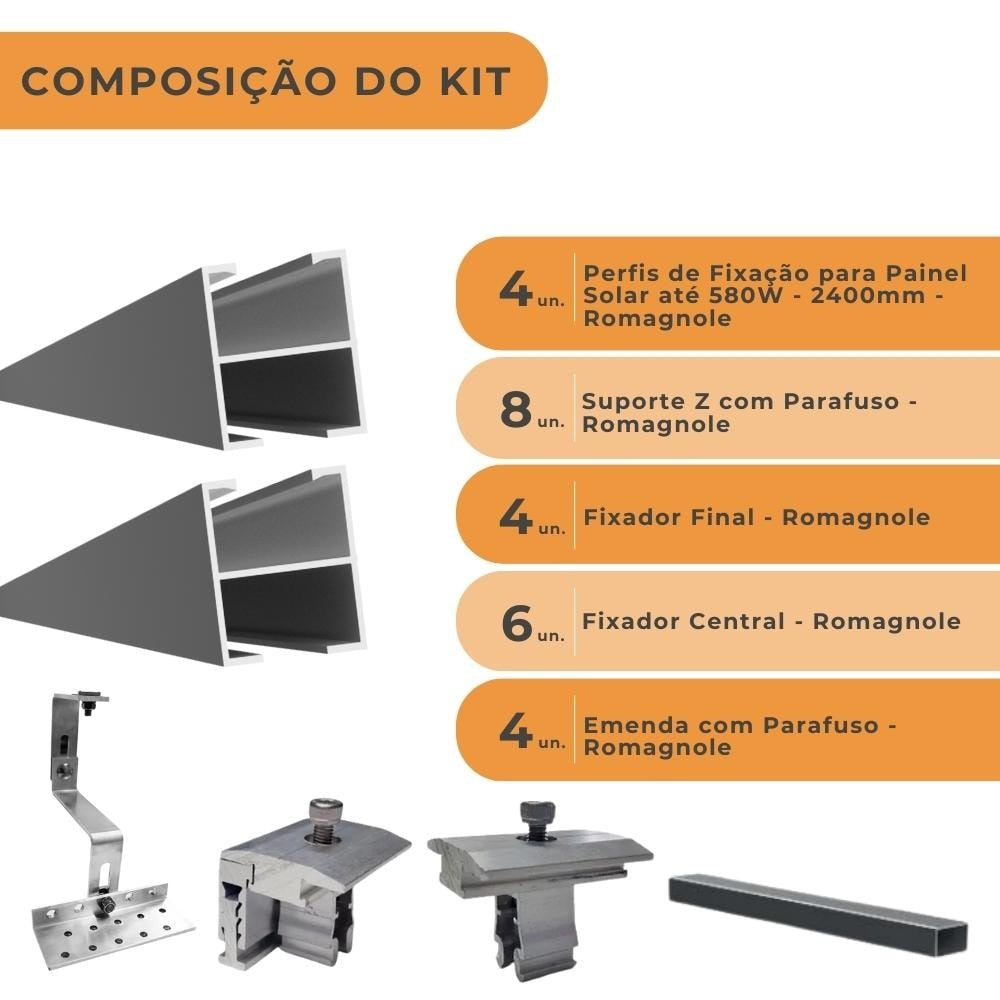 COMPOSIÇÃO DO KIT

4 un. Perfis de Fixação para Painel Solar até 580W - 2400mm - Romagnole

8 un. Suporte Z com Parafuso - Romagnole

4 un. Fixador Final - Romagnole

6 un. Fixador Central - Romagnole

4 un. Emenda com Parafuso - Romagnole