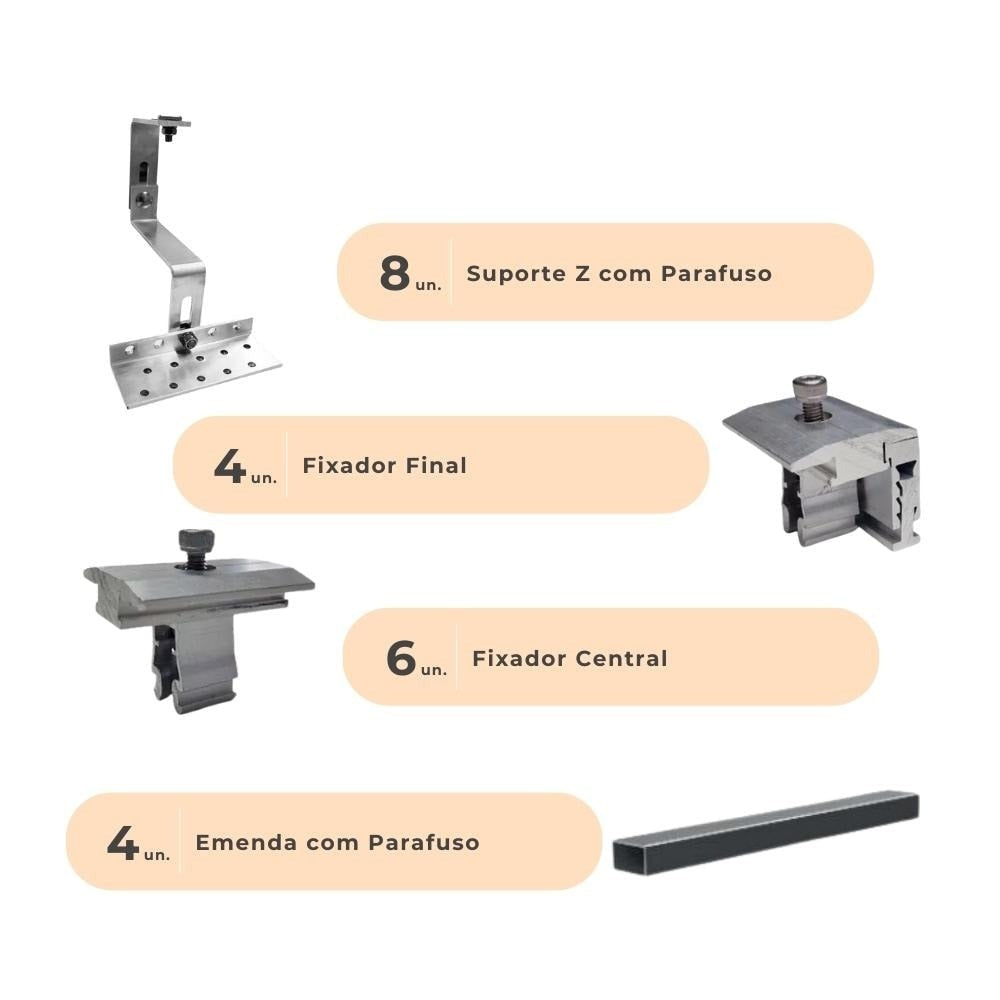 8 un. Suporte Z com Parafuso

4 un. Fixador Final

6 un. Fixador Central

4 un. Emenda com Parafuso